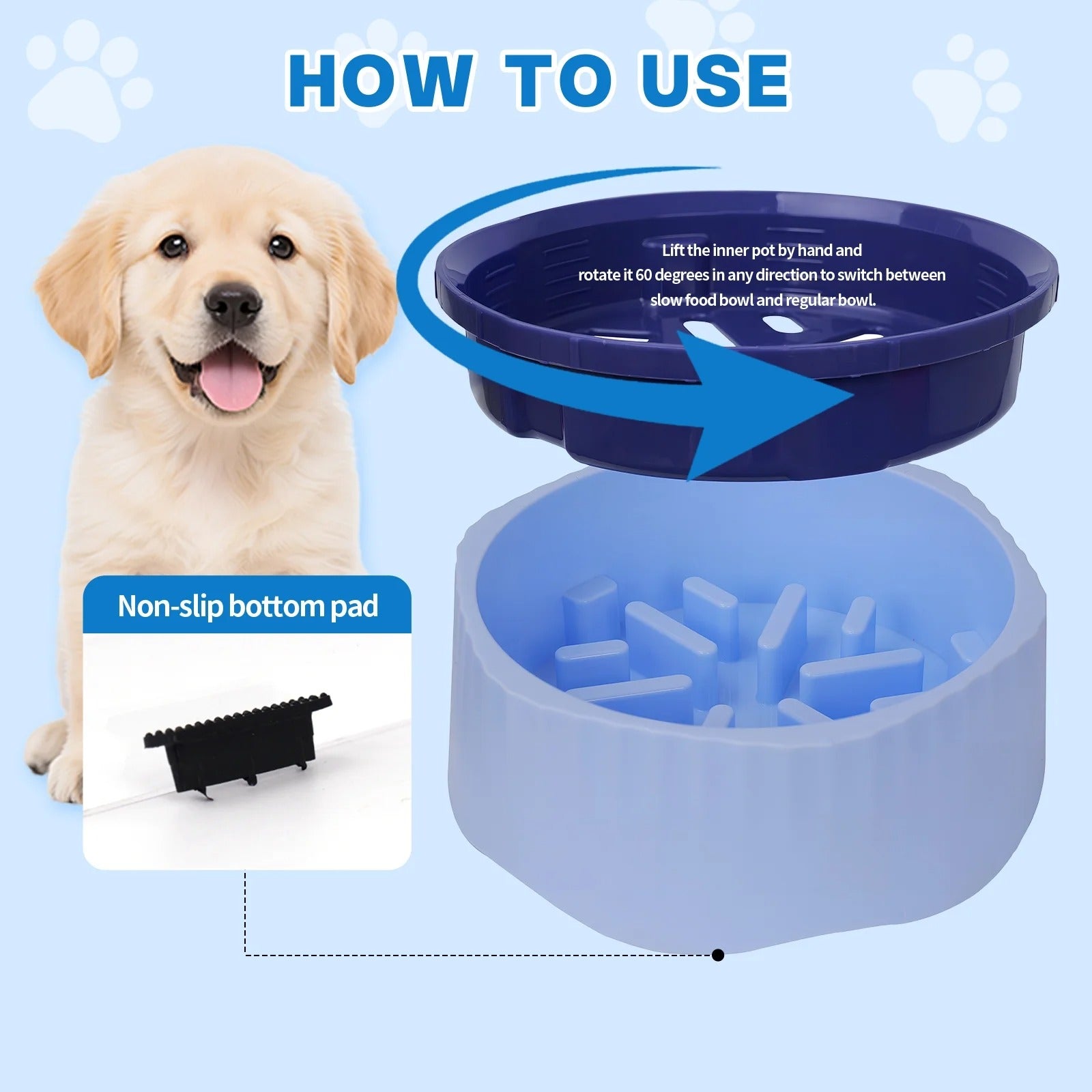 HOW TO USE

Lift the inner pot by hand and rotate it 60 degrees in any direction to switch between slow food bowl and regular bowl.

Non-slip bottom pad